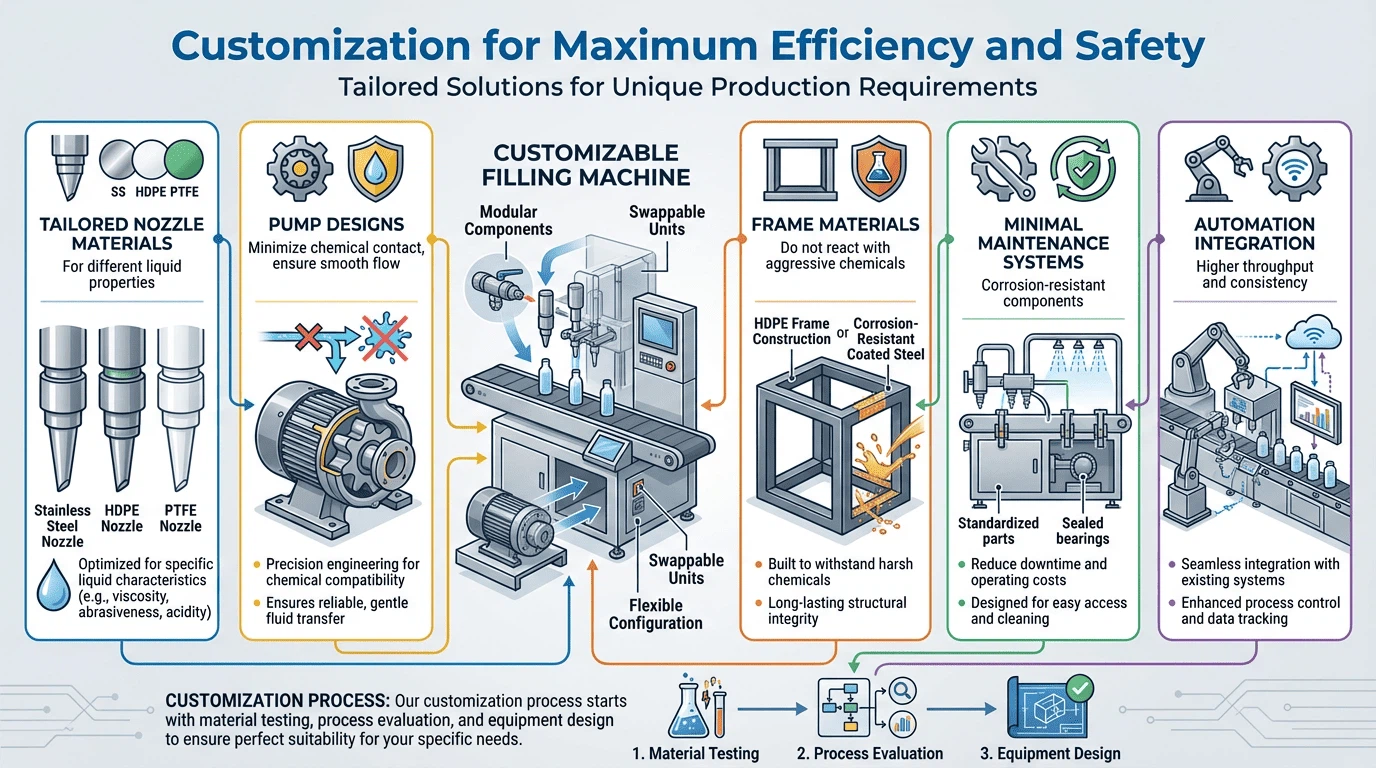 Customization for Maximum Efficiency and Safety

Tailored Solutions for Unique Production Requirements

SS HDPE PTFE

TAILORED NOZZLE MATERIALS

For different liquid properties

Stainless Steel Nozzle

HDPE Nozzle

PTFE Nozzle

Optimized for specific liquid characteristics (e.g., viscosity, abrasiveness, acidity)

PUMP DESIGNS

Minimize chemical contact, ensure smooth flow

• Precision engineering for chemical compatibility

• Ensures reliable, gentle fluid transfer

CUSTOMIZABLE FILLING MACHINE

Modular Components

Swappable Units

Swappable Units

Flexible Configuration

FRAME MATERIALS

Do not react with aggressive chemicals

HDPE Frame Construction

or

Corrosion-Resistant Coated Steel

• Built to withstand harsh chemicals

• Long-lasting structural integrity

MINIMAL MAINTENANCE SYSTEMS

Corrosion-resistant components

Standardized parts

Sealed bearings

• Reduce downtime and operating costs

• Designed for easy access and cleaning

AUTOMATION INTEGRATION

Higher throughput and consistency

• Seamless integration with existing systems

• Enhanced process control and data tracking

CUSTOMIZATION PROCESS: Our customization process starts with material testing, process evaluation, and equipment design to ensure perfect suitability for your specific needs.

1. Material Testing

2. Process Evaluation

3. Equipment Design